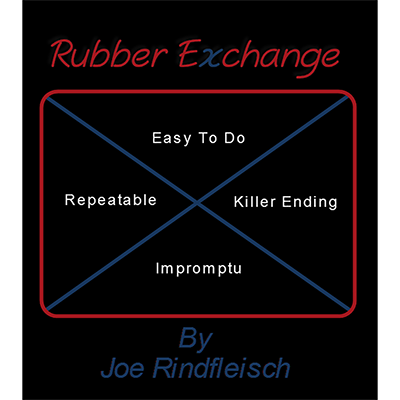 Rubber Exchange

Easy To Do

Repeatable

Killer Ending

Impromptu

By
Joe Rindfleisch